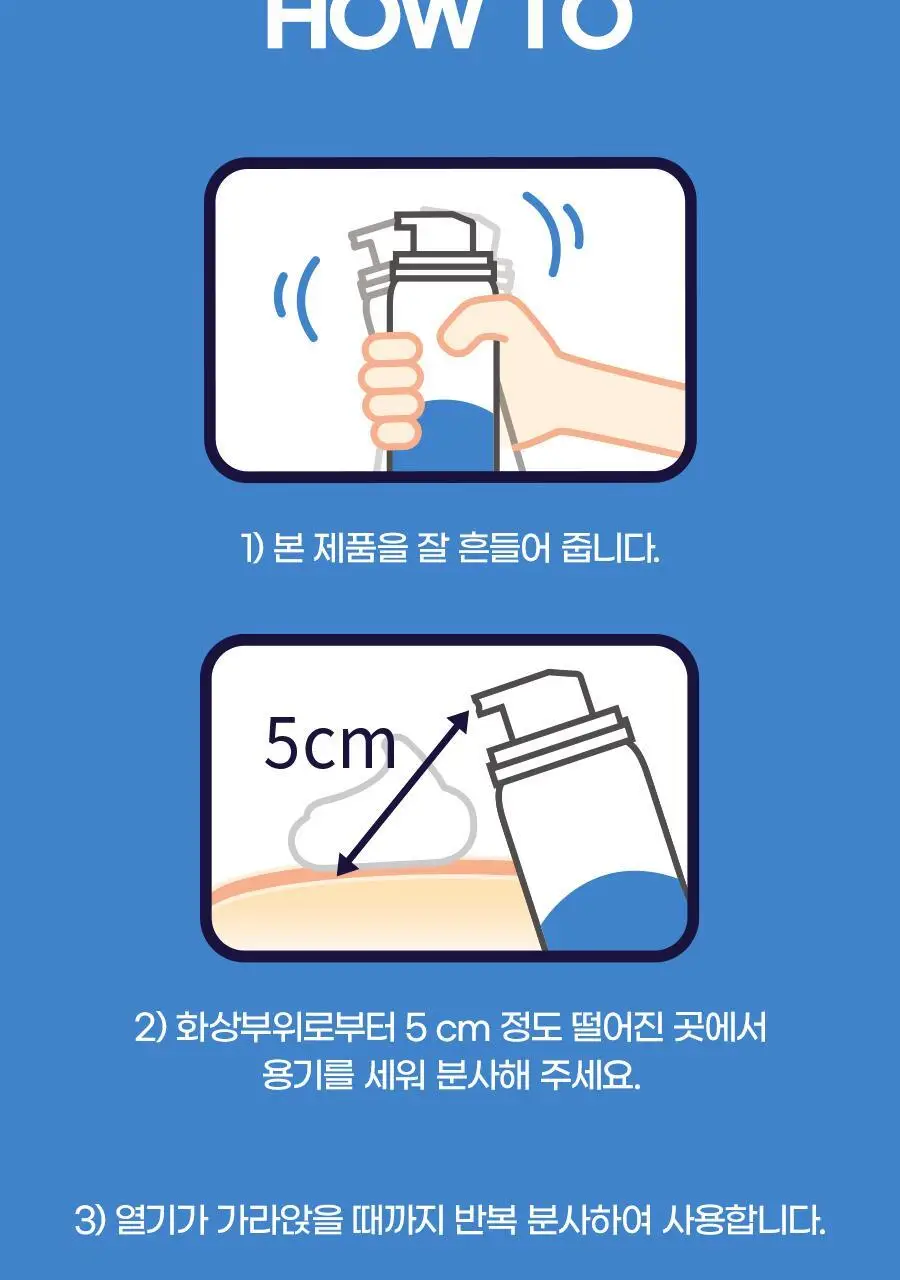 HOW TO

1) 본 제품을 잘 흔들어 줍니다.

5cm

2) 화상부위로부터 5 cm 정도 떨어진 곳에서 용기를 세워 분사해 주세요.

3) 열기가 가라앉을 때까지 반복 분사하여 사용합니다.